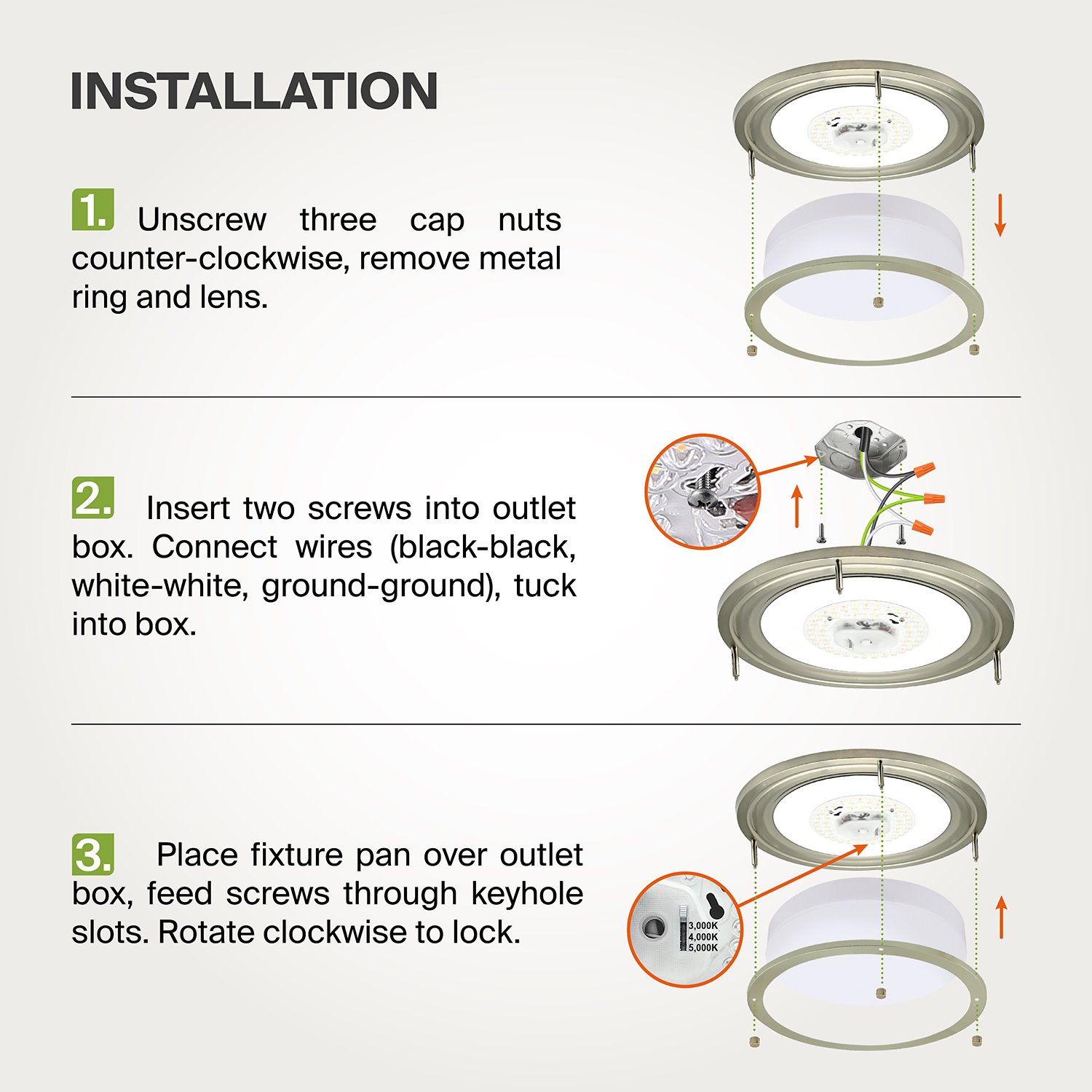 INSTALLATION

1. Unscrew three cap nuts counter-clockwise, remove metal ring and lens.

2. Insert two screws into outlet box. Connect wires (black-black, white-white, ground-ground), tuck into box.

3. Place fixture pan over outlet box, feed screws through keyhole slots. Rotate clockwise to lock.

3,000K
4,000K
5,000K